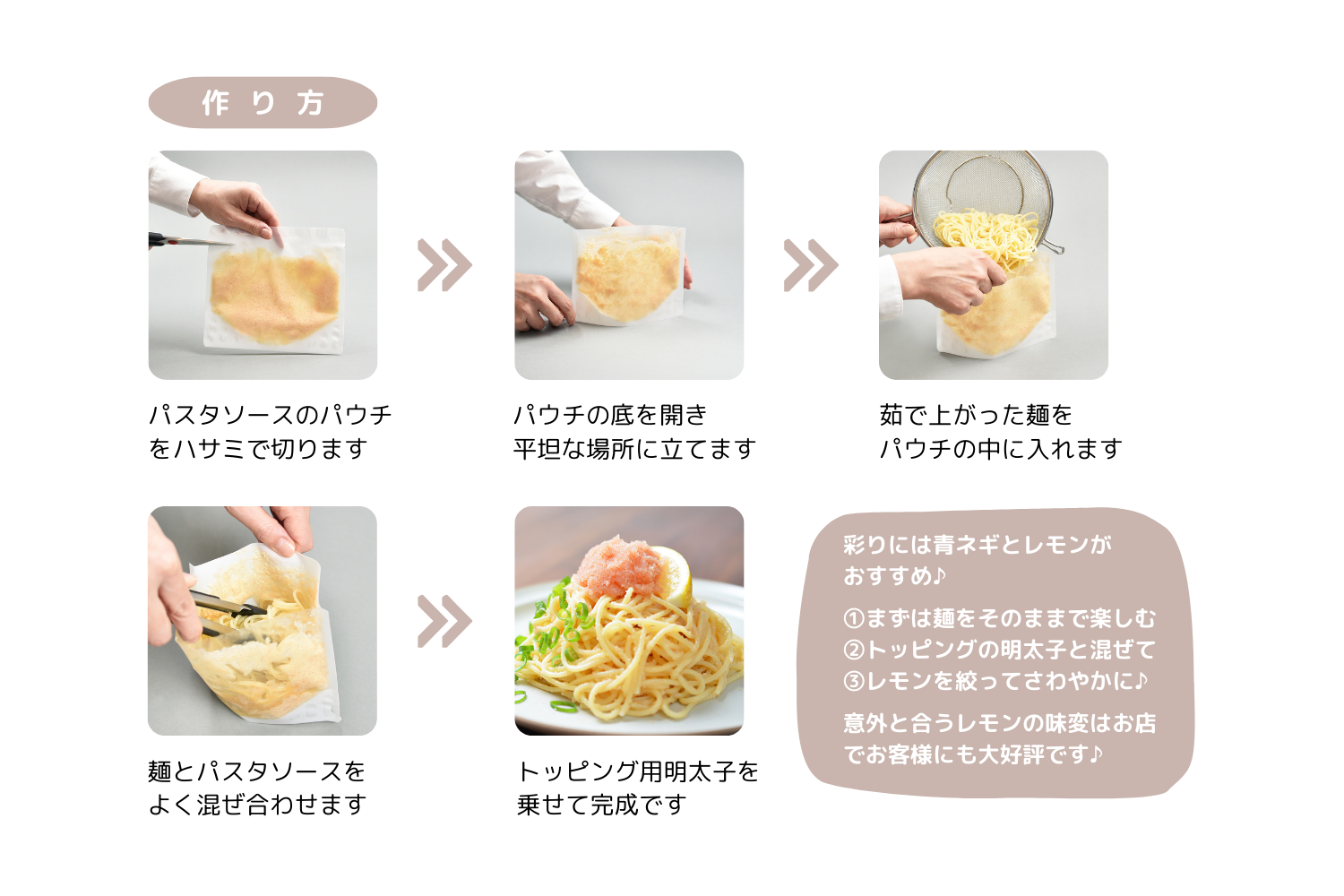 作り方

パスタソースのパウチをハサミで切ります

パウチの底を開き平坦な場所に立てます

茹で上がった麺をパウチの中に入れます

麺とパスタソースをよく混ぜ合わせます

トッピング用明太子を乗せて完成です

彩りには青ネギとレモンがおすすめ♪

①まずは麺をそのままで楽しむ
②トッピングの明太子と混ぜて
③レモンを絞ってさわやかに♪

意外と合うレモンの味変はお店でお客様にも大好評です♪